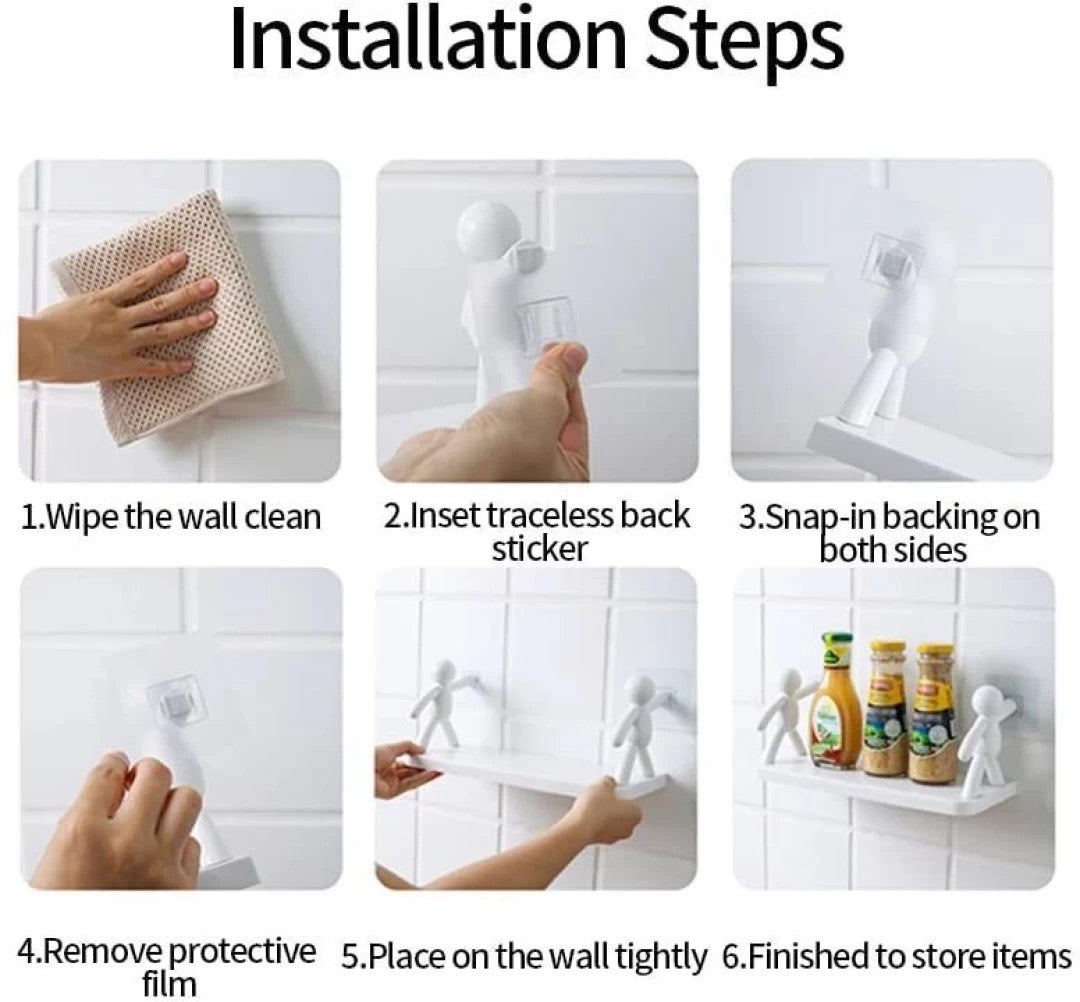 Installation Steps

1.Wipe the wall clean

2.Inset traceless back sticker

3.Snap-in backing on both sides

4.Remove protective film

5.Place on the wall tightly

6.Finished to store items