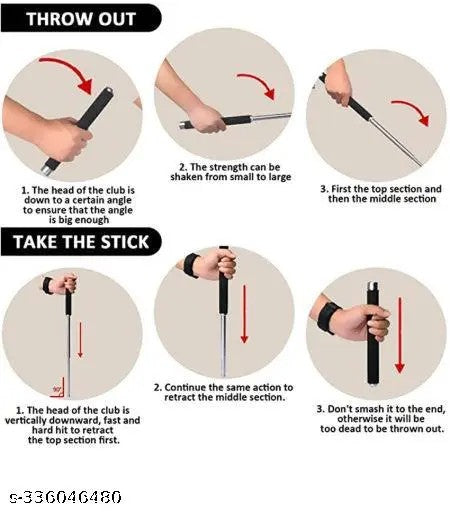 THROW OUT

1. The head of the club is down to a certain angle to ensure that the angle is big enough

2. The strength can be shaken from small to large

3. First the top section and then the middle section

TAKE THE STICK

90°

1. The head of the club is vertically downward, fast and hard hit to retract the top section first.

2. Continue the same action to retract the middle section.

3. Don't smash it to the end, otherwise it will be too dead to be thrown out.

s-336046480