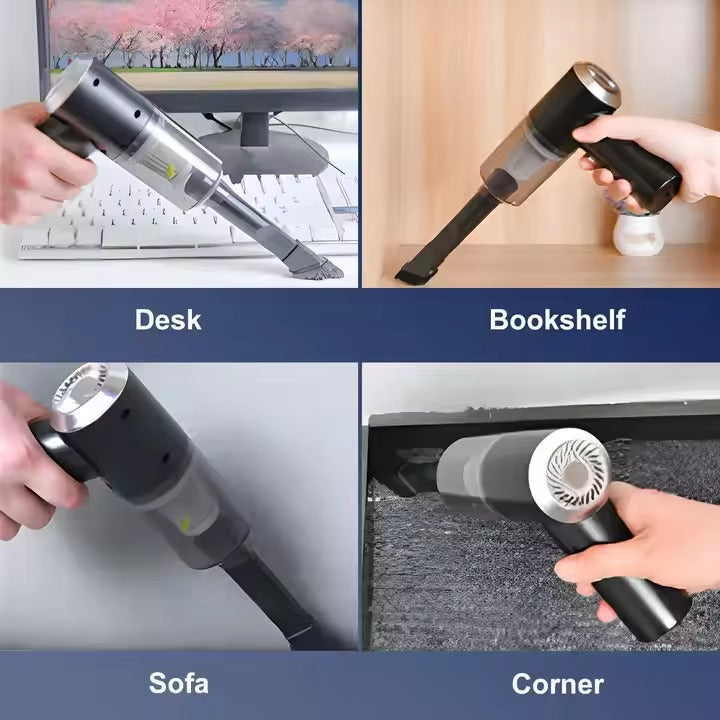 Desk

Bookshelf

Sofa

Corner